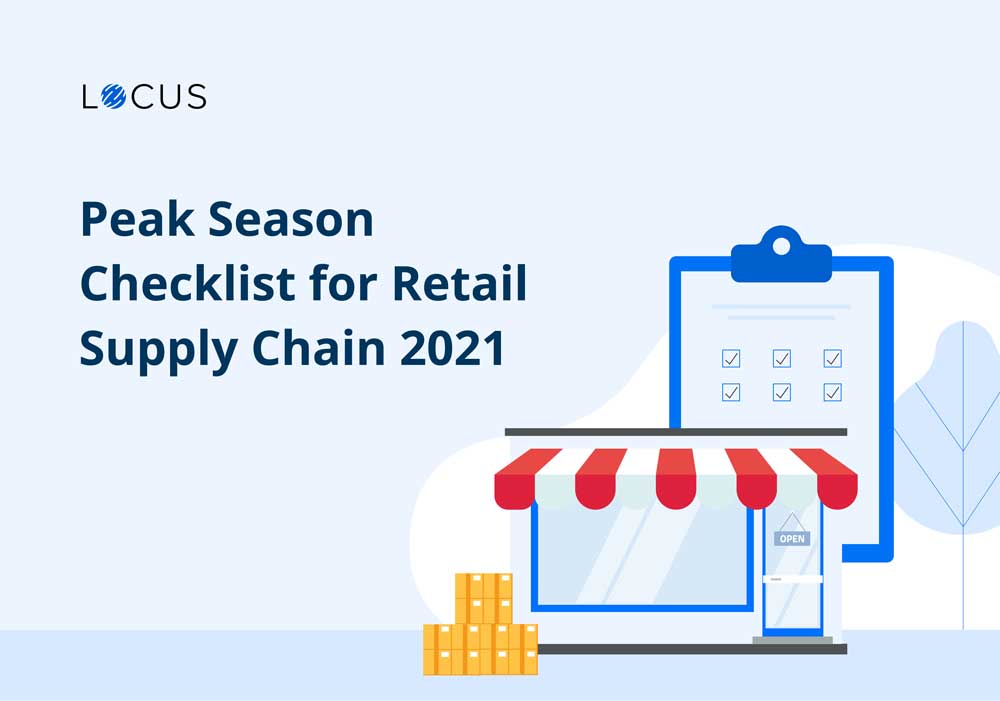 LOCUS

Peak Season Checklist for Retail Supply Chain 2021

OPEN